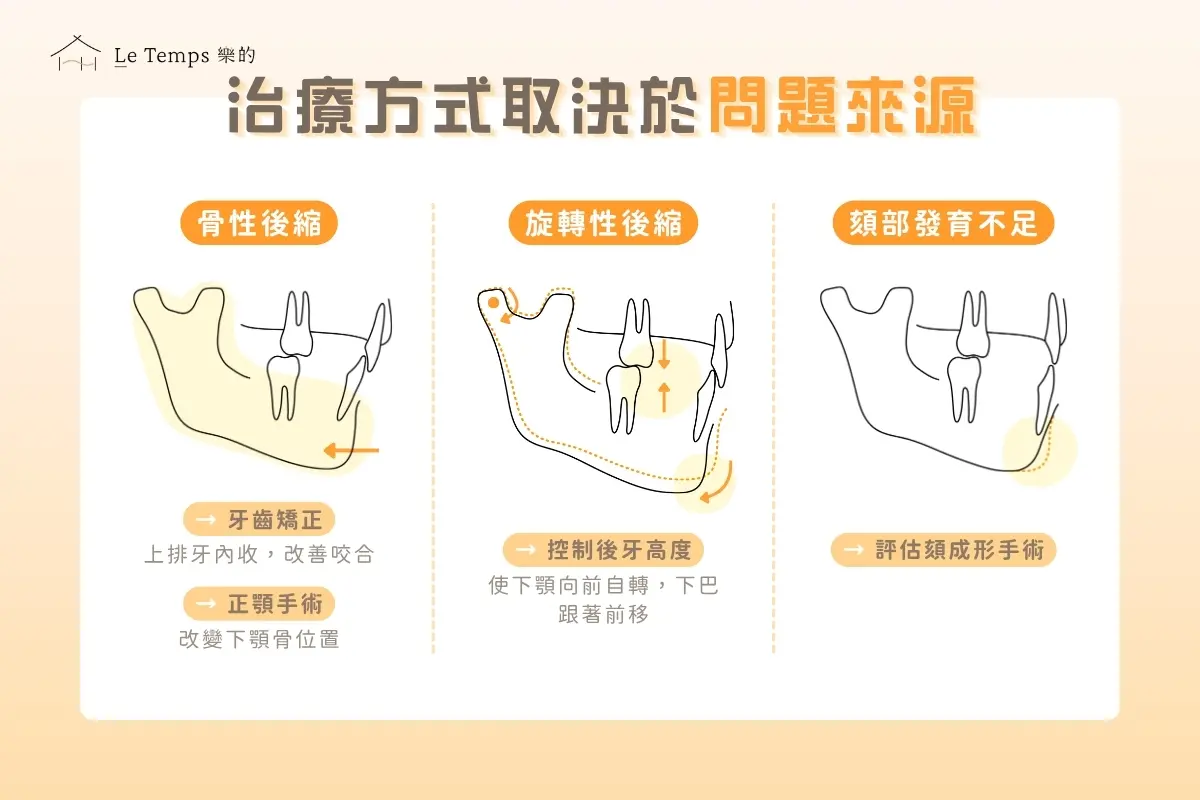 Le Temps 樂的

治療方式取決於問題來源

骨性後縮

→ 牙齒矯正
上排牙內收，改善咬合

→ 正顎手術
改變下顎骨位置

旋轉性後縮

→ 控制後牙高度
使下顎向前自轉，下巴跟著前移

頦部發育不足

→ 評估頦成形手術