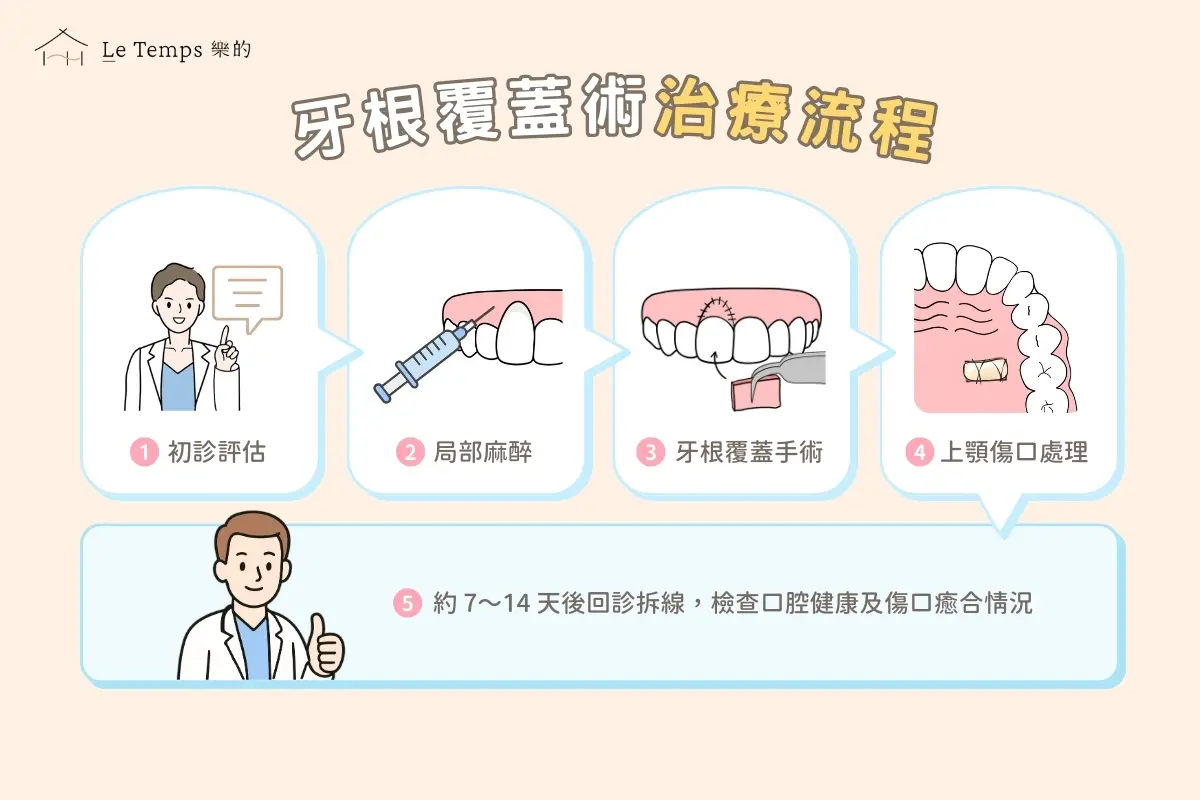 Le Temps 樂的

牙根覆蓋術治療流程

1 初診評估

2 局部麻醉

3 牙根覆蓋手術

4 上顎傷口處理

5 約 7～14 天後回診拆線，檢查口腔健康及傷口癒合情況