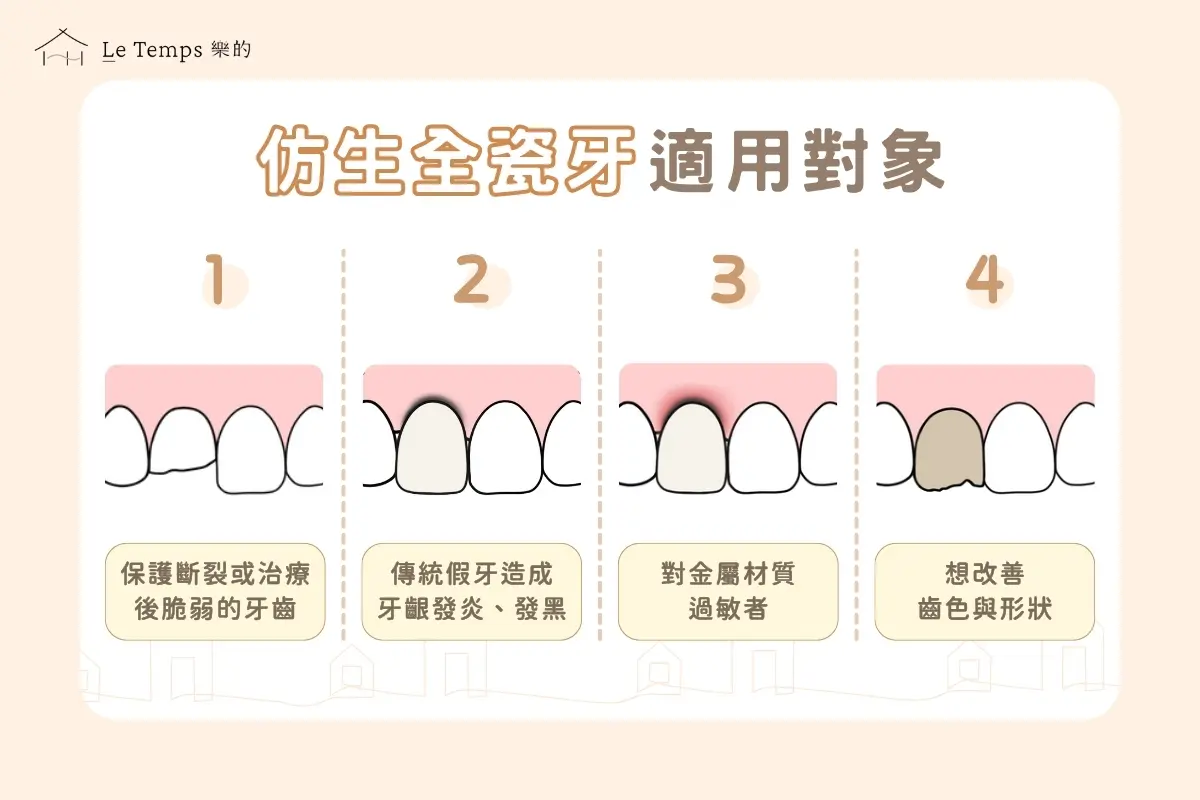 Le Temps 樂的

仿生全瓷牙適用對象

1

保護斷裂或治療後脆弱的牙齒

2

傳統假牙造成牙齦發炎、發黑

3

對金屬材質過敏者

4

想改善齒色與形狀