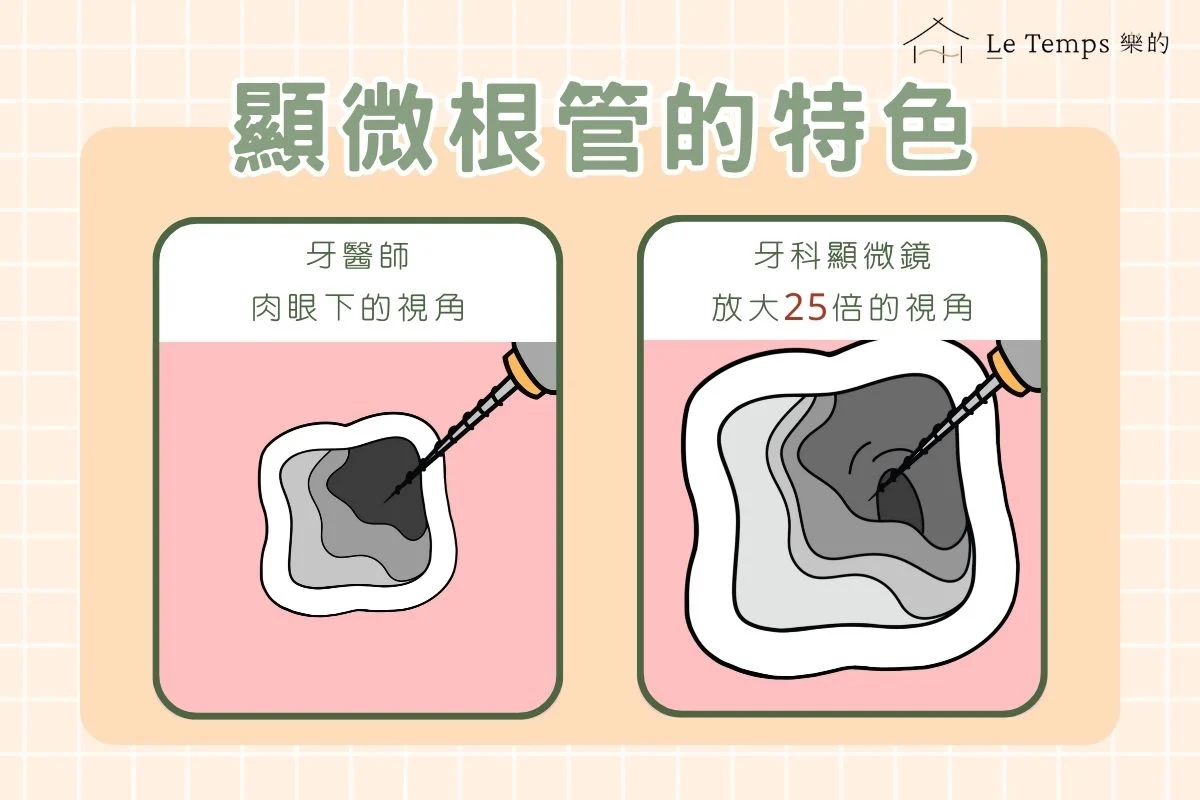 Le Temps 樂的

顯微根管的特色

牙醫師
肉眼下的視角

牙科顯微鏡
放大25倍的視角