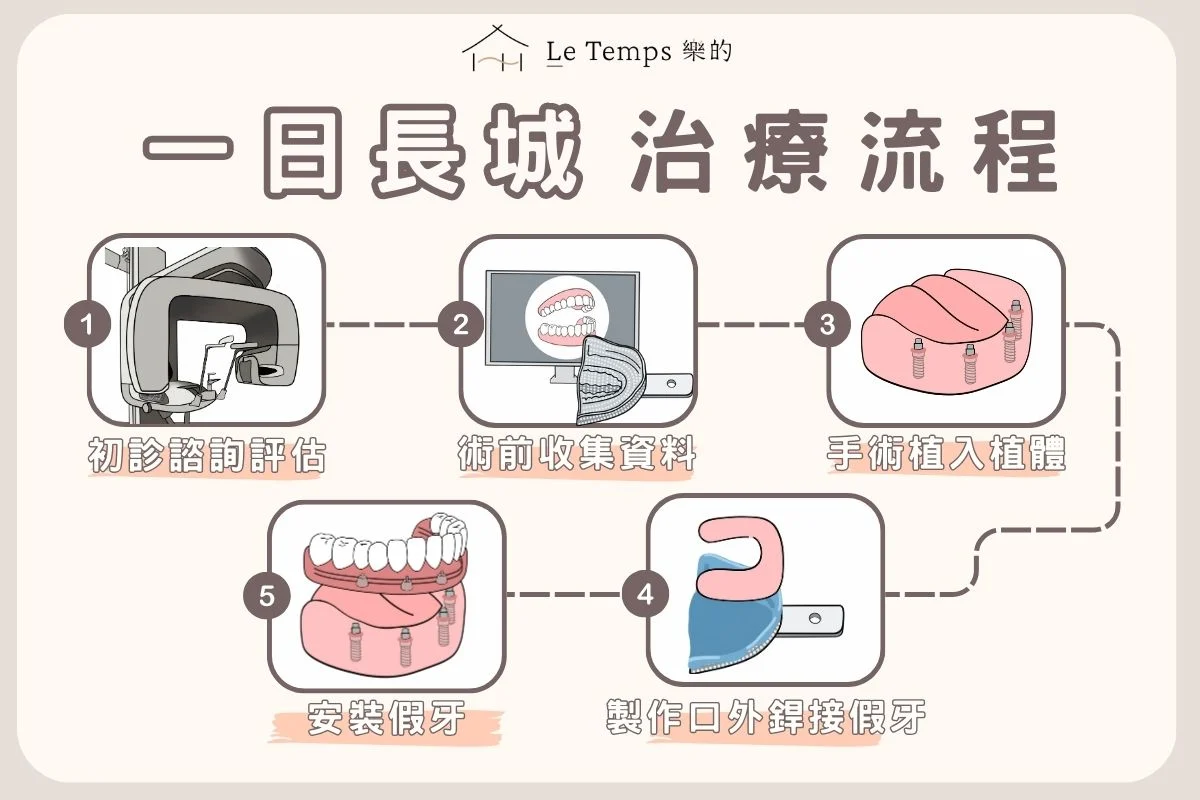 Le Temps 樂的

一日長城 治療流程

1
初診諮詢評估

2
術前收集資料

3
手術植入植體

4
製作口外銲接假牙

5
安裝假牙