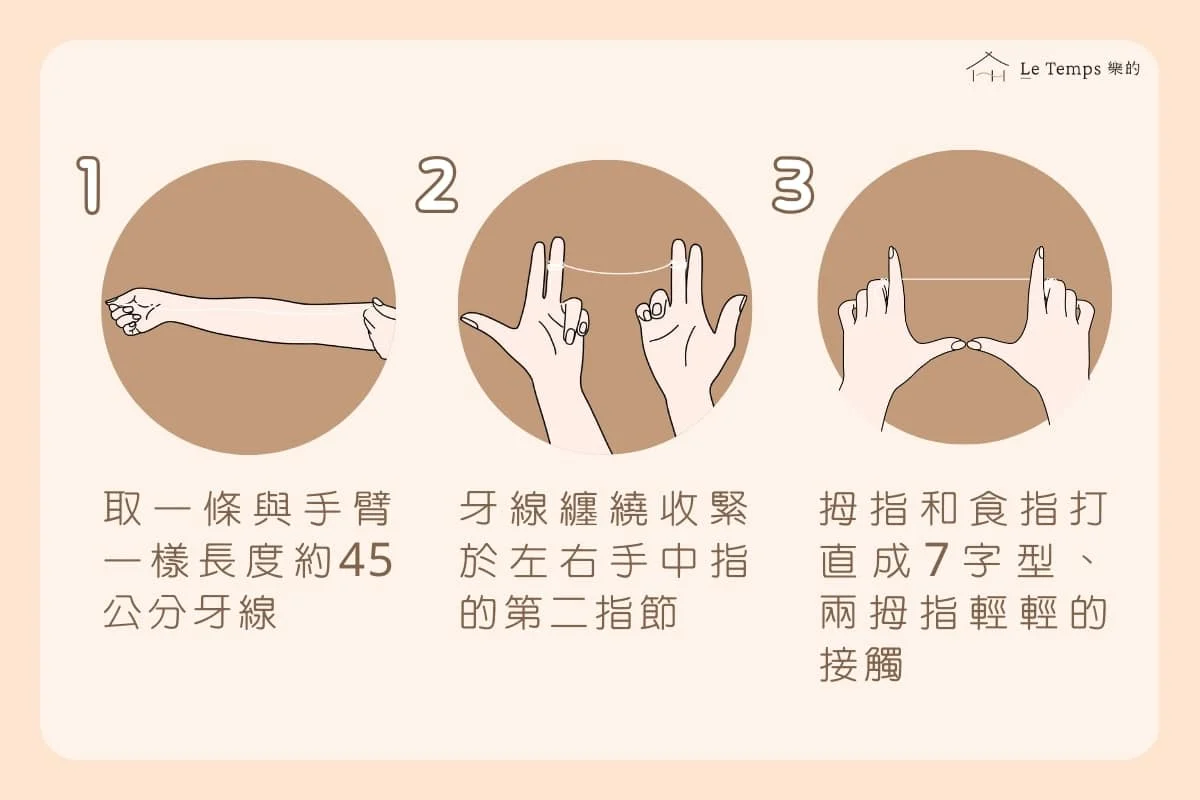 Le Temps 樂的

1

取一條與手臂一樣長度約45公分牙線

2

牙線纏繞收緊於左右手中指的第二指節

3

拇指和食指打直成7字型、兩拇指輕輕的接觸