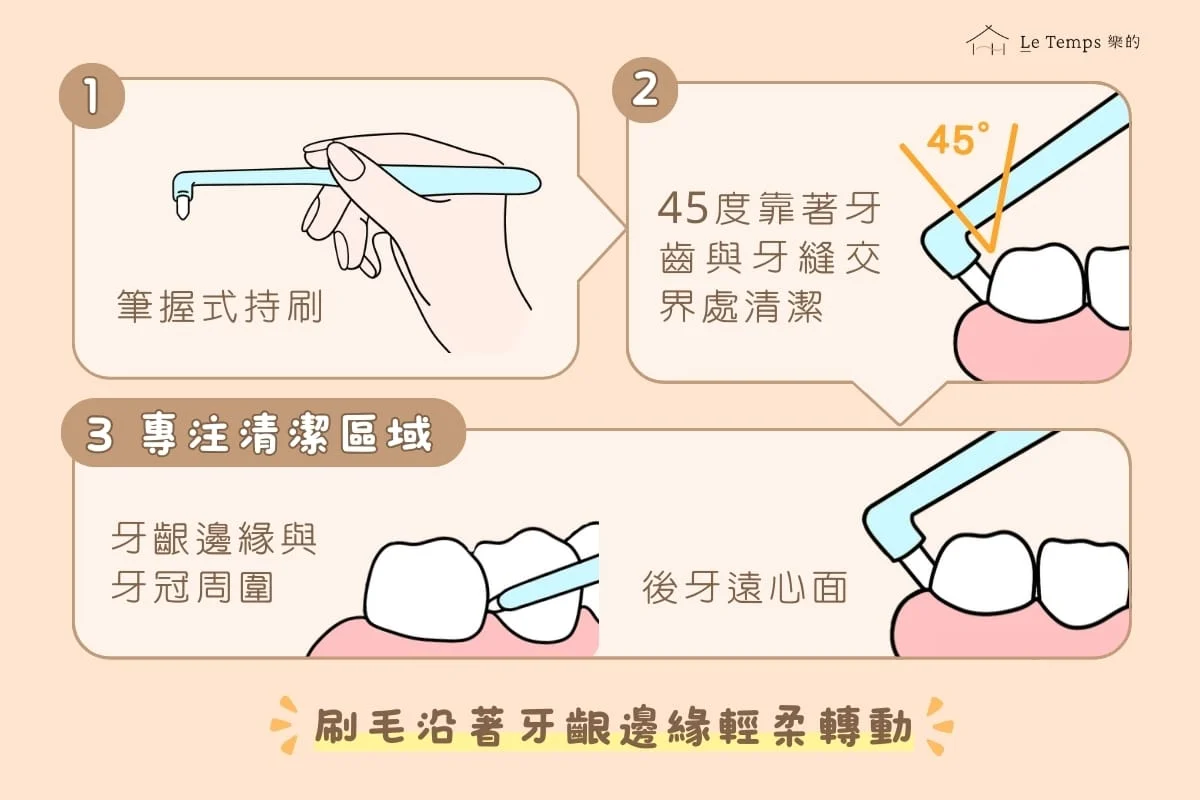 Le Temps 樂的

1

筆握式持刷

2

45°

45度靠著牙齒與牙縫交界處清潔

3 專注清潔區域

牙齦邊緣與牙冠周圍

後牙遠心面

刷毛沿著牙齦邊緣輕柔轉動