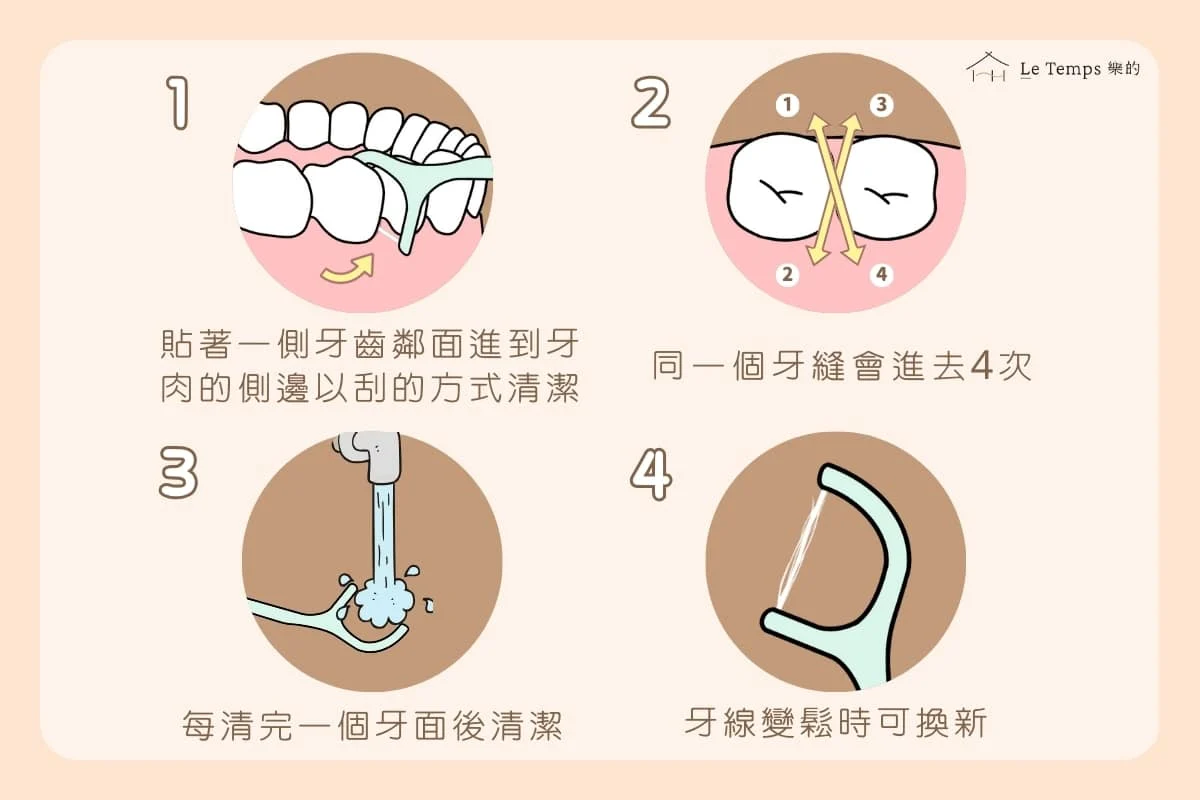 Le Temps 樂的

1

貼著一側牙齒鄰面進到牙肉的側邊以刮的方式清潔

2

1 3 2 4

同一個牙縫會進去4次

3

每清完一個牙面後清潔

4

牙線變鬆時可換新