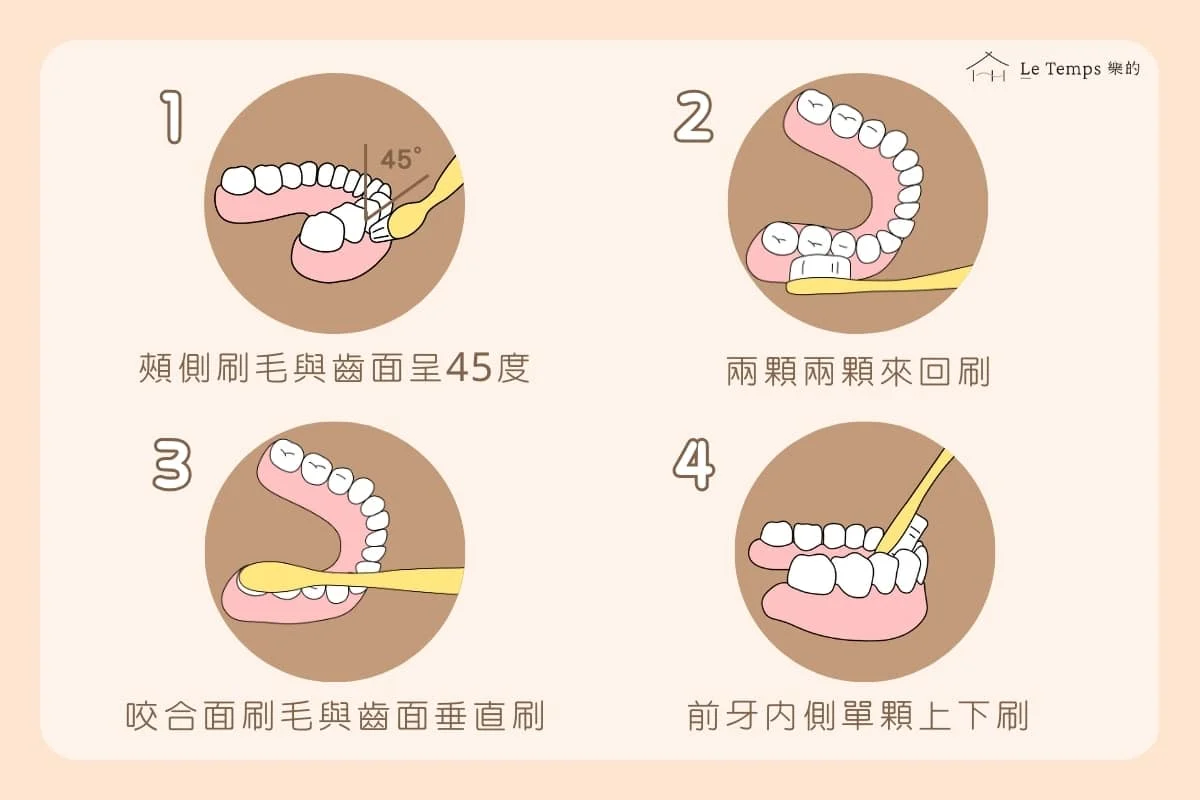 Le Temps 樂的

1

45°

頰側刷毛與齒面呈45度

2

兩顆兩顆來回刷

3

咬合面刷毛與齒面垂直刷

4

前牙內側單顆上下刷