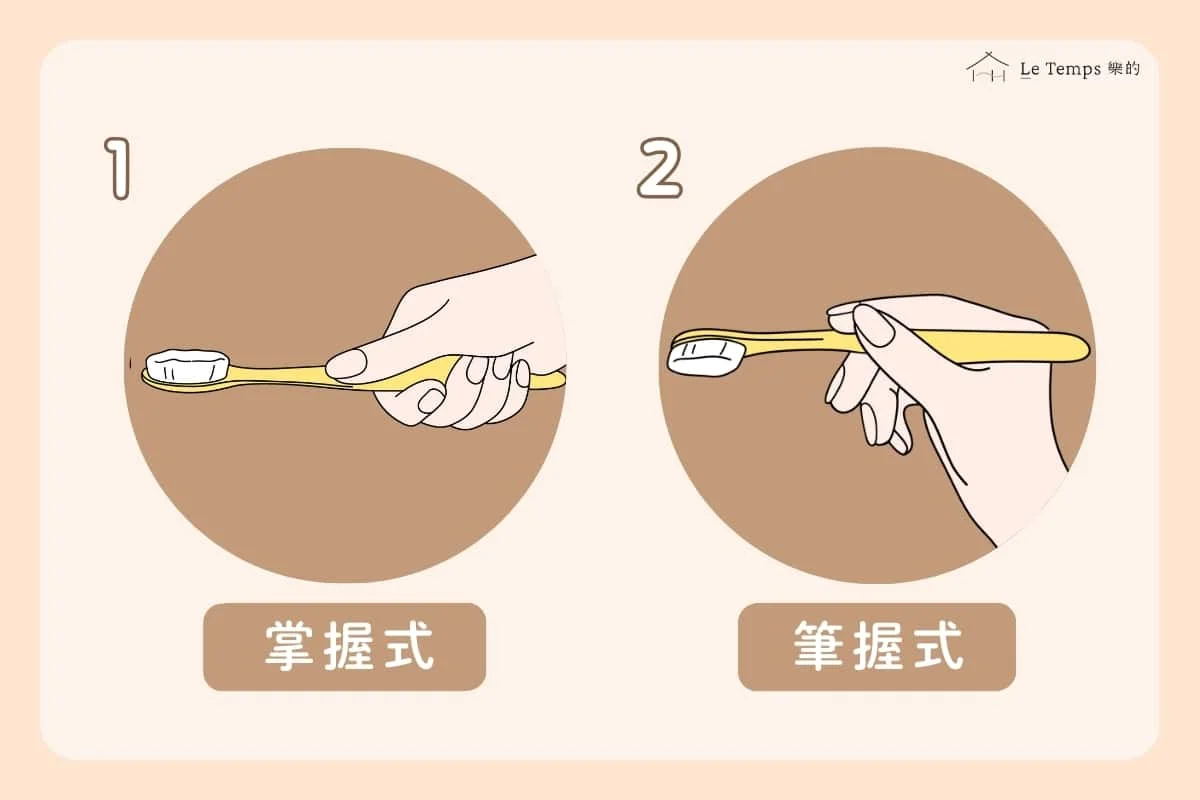 Le Temps 樂的

1

掌握式

2

筆握式