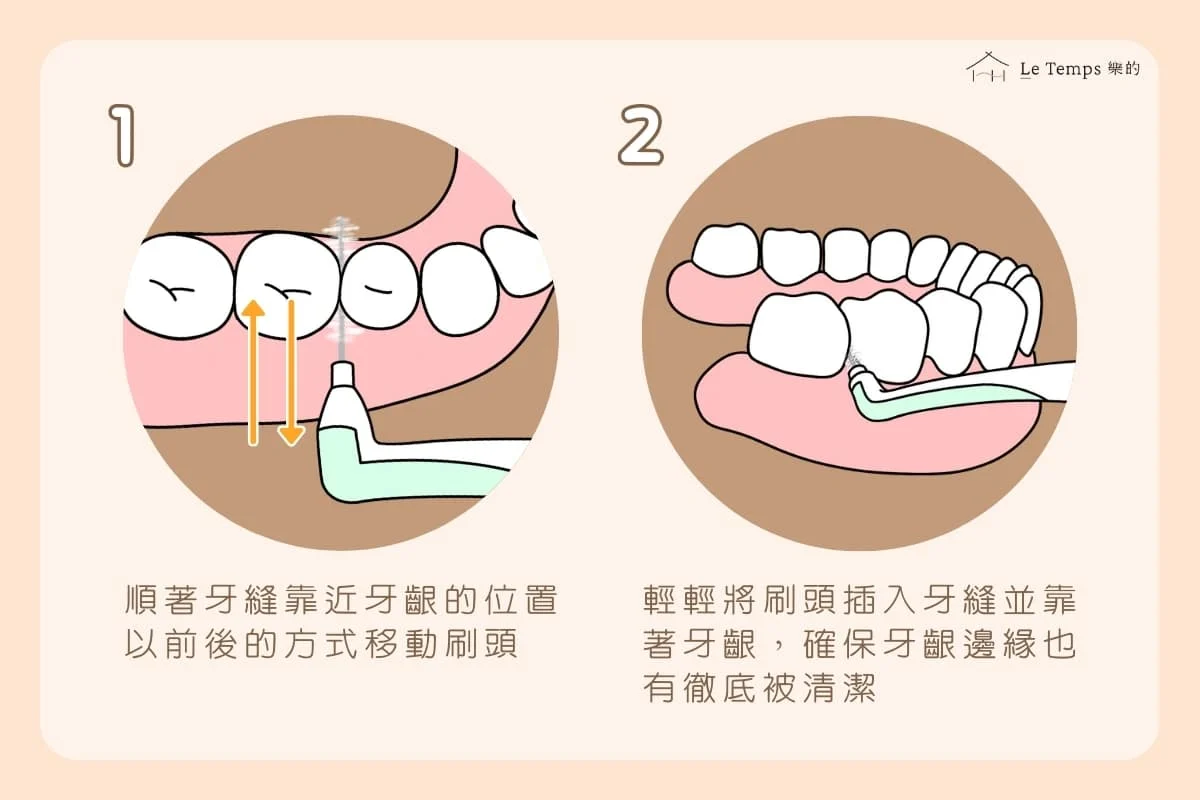 Le Temps 樂的

1

順著牙縫靠近牙齦的位置以前後的方式移動刷頭

2

輕輕將刷頭插入牙縫並靠著牙齦，確保牙齦邊緣也有徹底被清潔