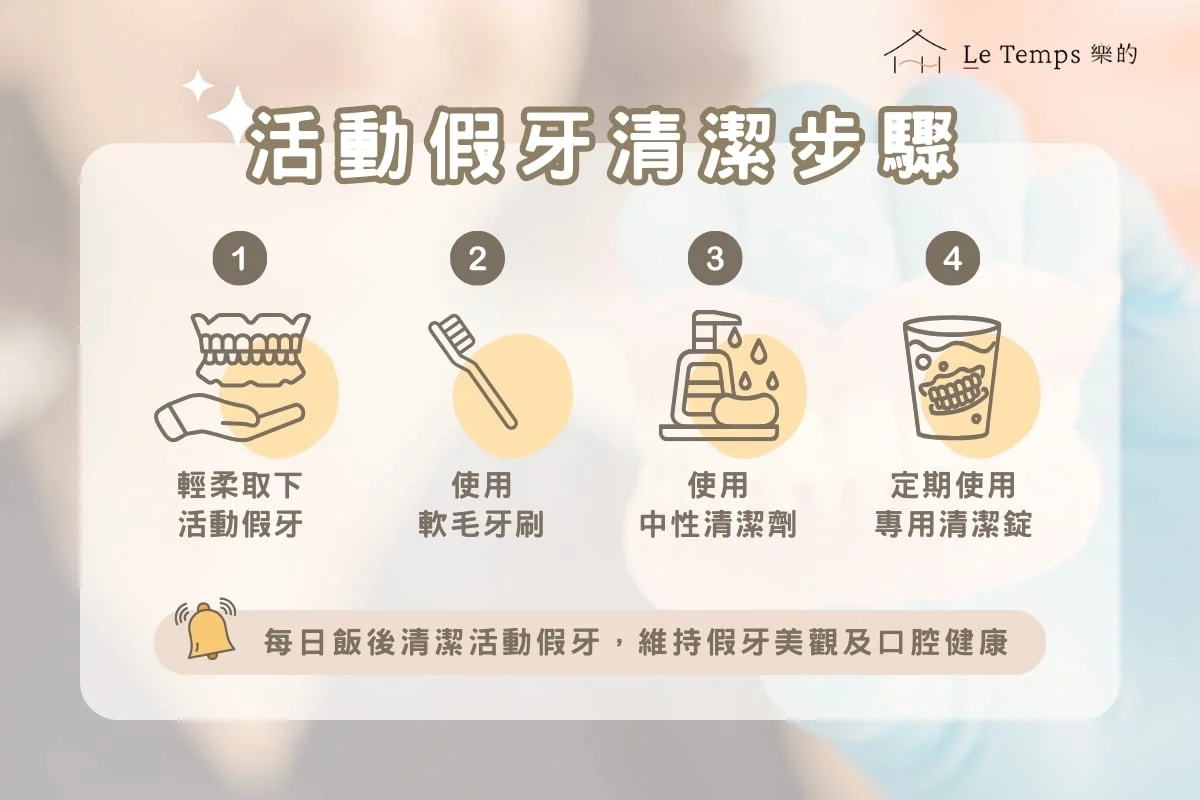 Le Temps 樂的

活動假牙清潔步驟

1
輕柔取下
活動假牙

2
使用
軟毛牙刷

3
使用
中性清潔劑

4
定期使用
專用清潔錠

每日飯後清潔活動假牙，維持假牙美觀及口腔健康