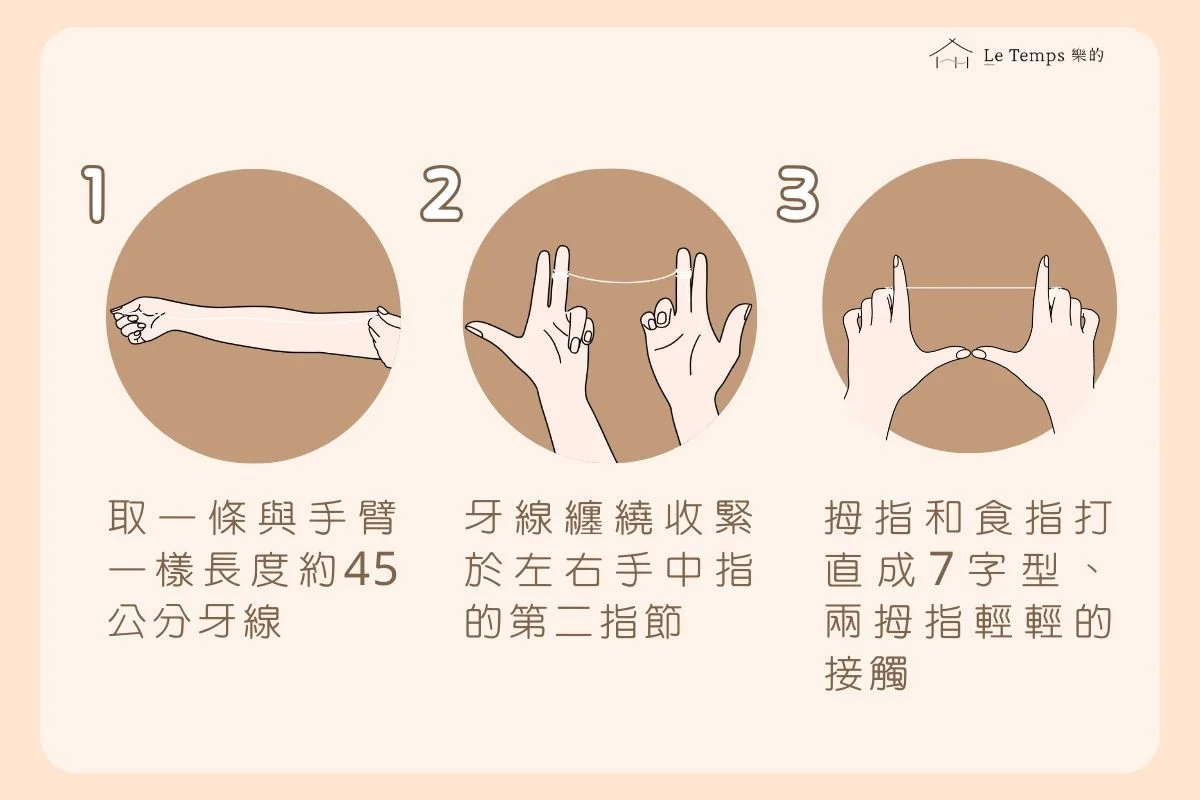 Le Temps 樂的

1

取一條與手臂一樣長度約45公分牙線

2

牙線纏繞收緊於左右手中指的第二指節

3

拇指和食指打直成7字型、兩拇指輕輕的接觸