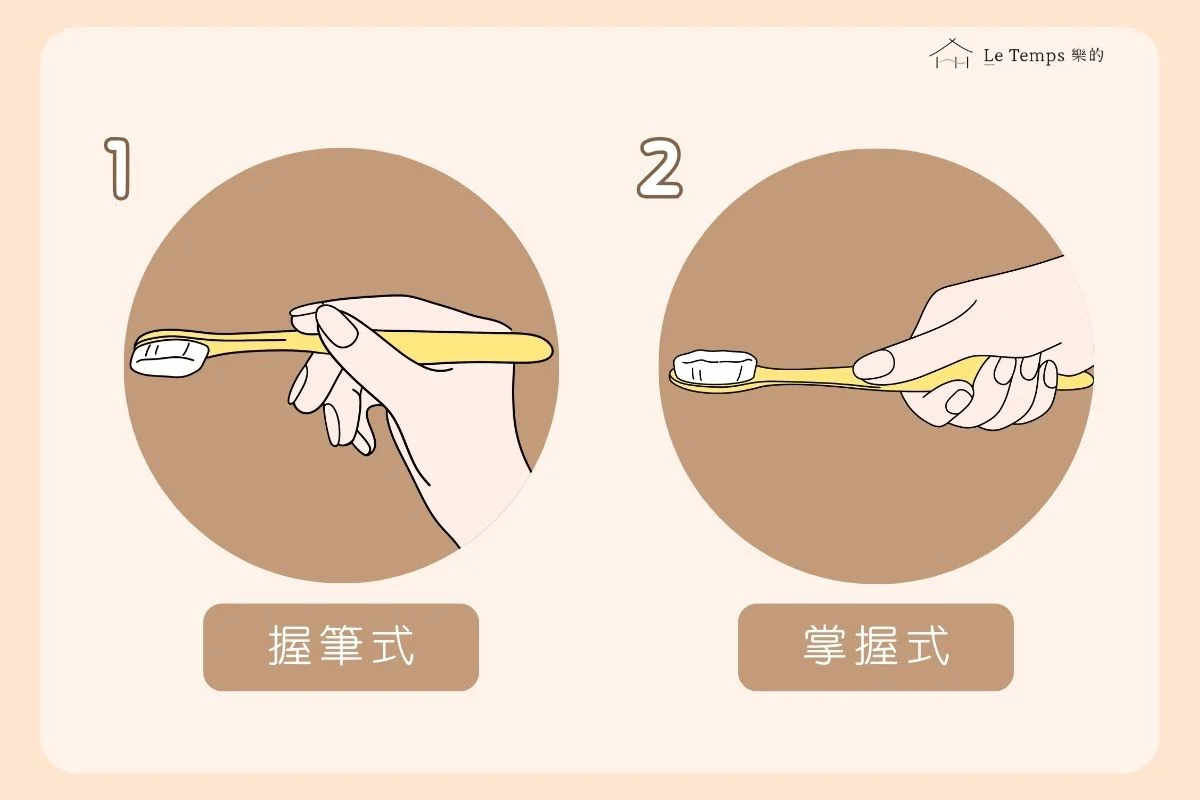 Le Temps 樂的

1

握筆式

2

掌握式