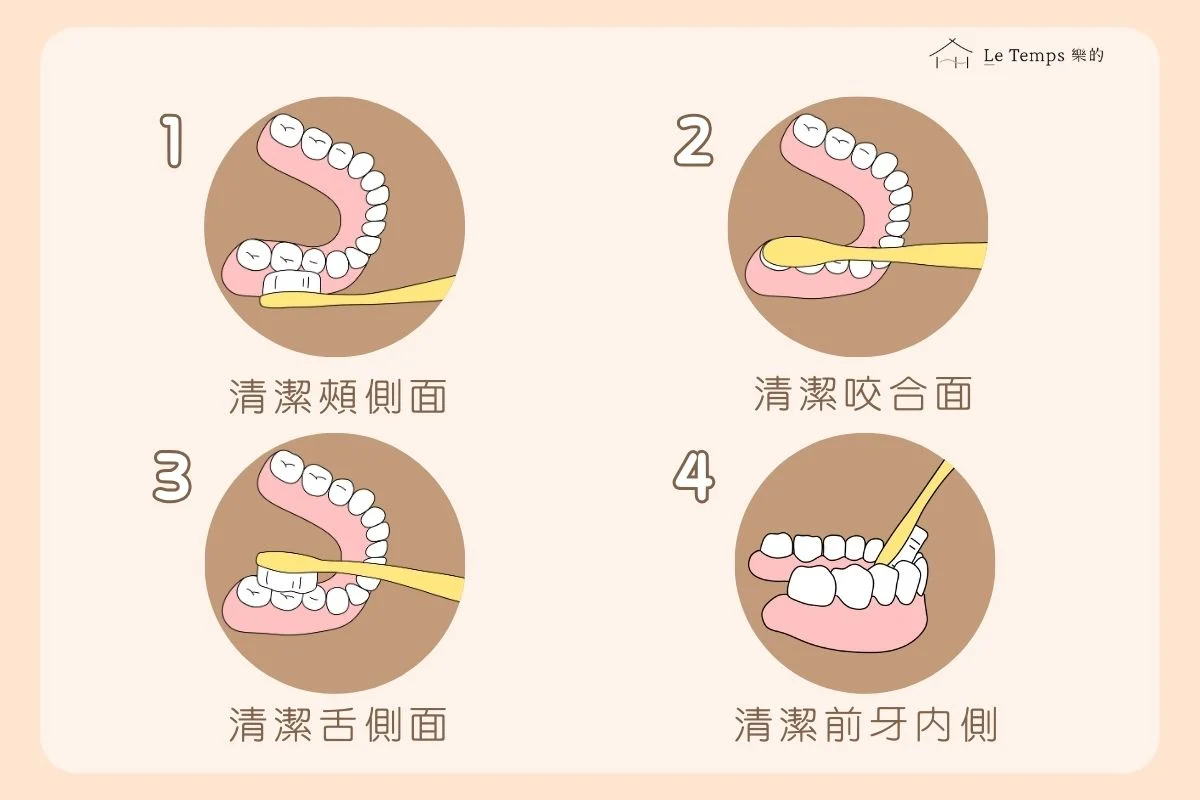 Le Temps 樂的

1

清潔頰側面

2

清潔咬合面

3

清潔舌側面

4

清潔前牙內側