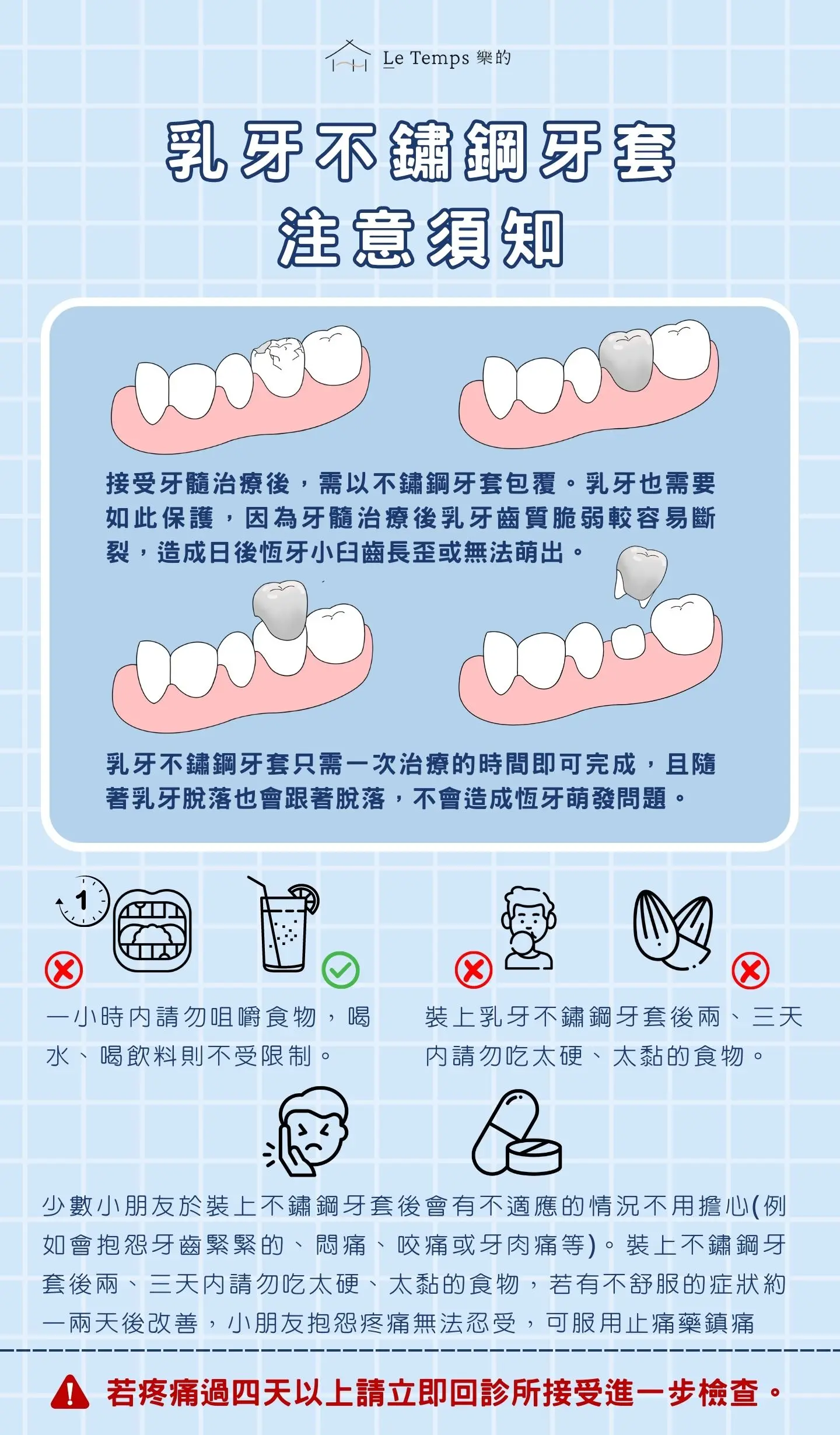 Le Temps 樂的

乳牙不鏽鋼牙套
注意須知

接受牙髓治療後，需以不鏽鋼牙套包覆。乳牙也需要如此保護，因為牙髓治療後乳牙齒質脆弱較容易斷裂，造成日後恆牙小臼齒長歪或無法萌出。

乳牙不鏽鋼牙套只需一次治療的時間即可完成，且隨著乳牙脫落也會跟著脫落，不會造成恆牙萌發問題。

1

一小時內請勿咀嚼食物，喝水、喝飲料則不受限制。

裝上乳牙不鏽鋼牙套後兩、三天內請勿吃太硬、太黏的食物。

少數小朋友於裝上不鏽鋼牙套後會有不適應的情況不用擔心(例如會抱怨牙齒緊緊的、悶痛、咬痛或牙肉痛等)。裝上不鏽鋼牙套後兩、三天內請勿吃太硬、太黏的食物，若有不舒服的症狀約一兩天後改善，小朋友抱怨疼痛無法忍受，可服用止痛藥鎮痛

若疼痛過四天以上請立即回診所接受進一步檢查。