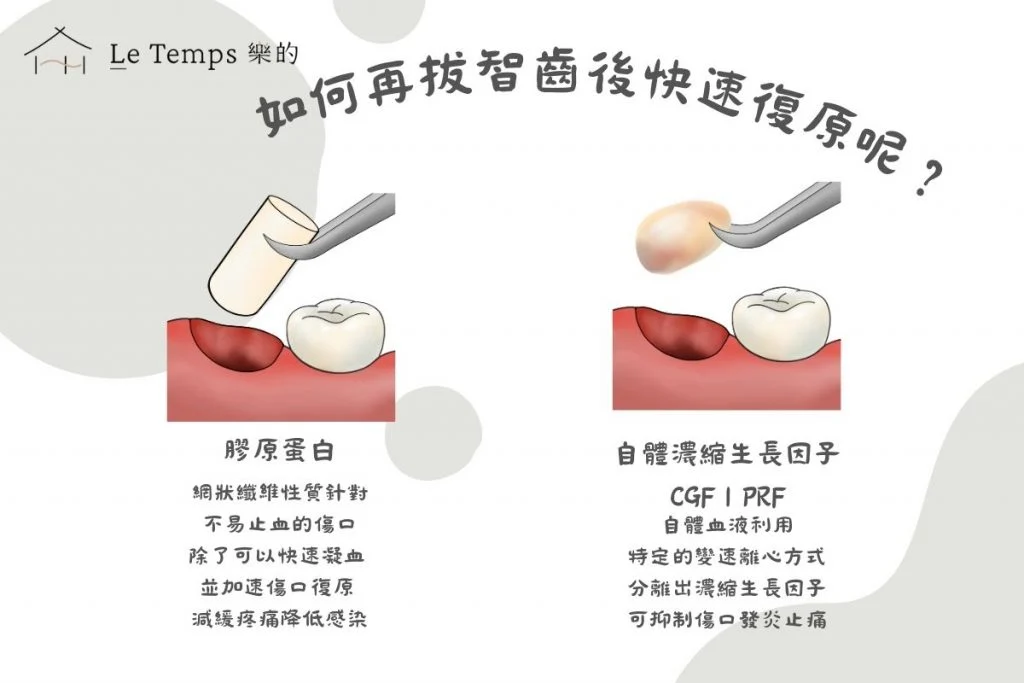 Le Temps 樂的

如何再拔智齒後快速復原呢？

膠原蛋白

網狀纖維性質針對
不易止血的傷口
除了可以快速凝血
並加速傷口復原
減緩疼痛降低感染

自體濃縮生長因子

CGF | PRF
自體血液利用
特定的變速離心方式
分離出濃縮生長因子
可抑制傷口發炎止痛